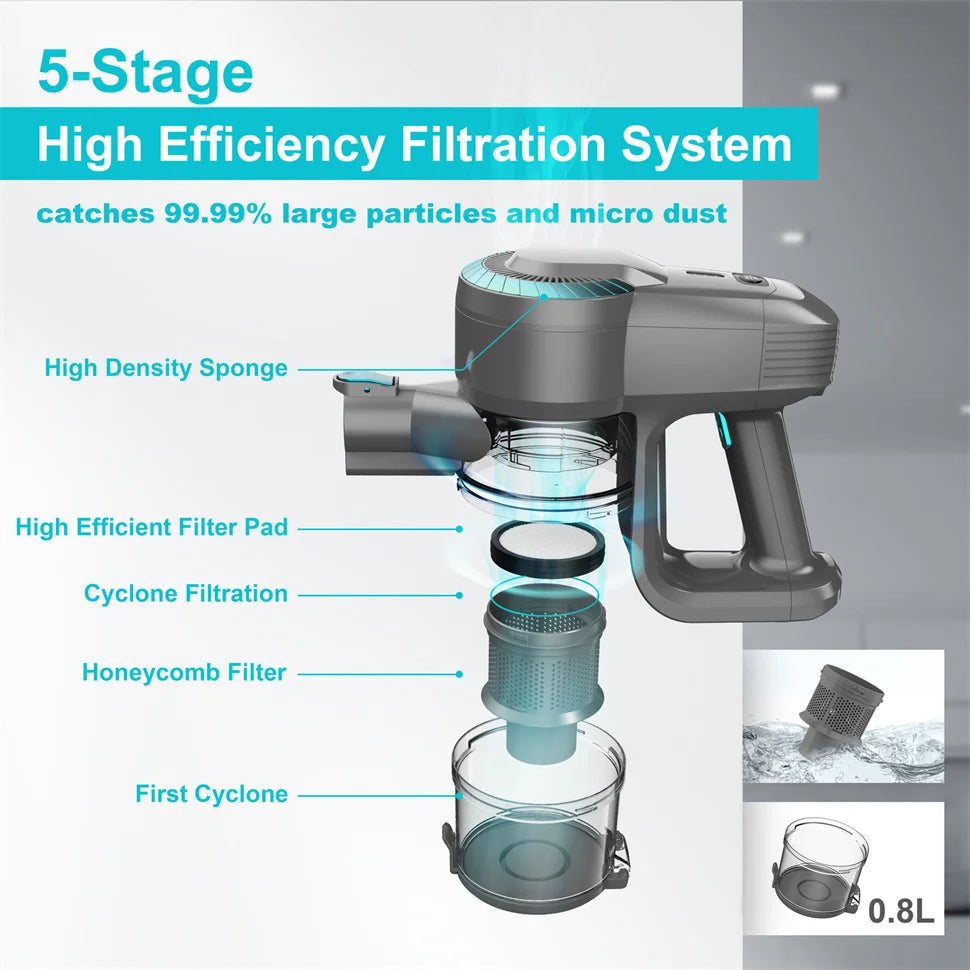 5-Stage

High Efficiency Filtration System

catches 99.99% large particles and micro dust

High Density Sponge

High Efficient Filter Pad

Cyclone Filtration

Honeycomb Filter

First Cyclone

0.8L